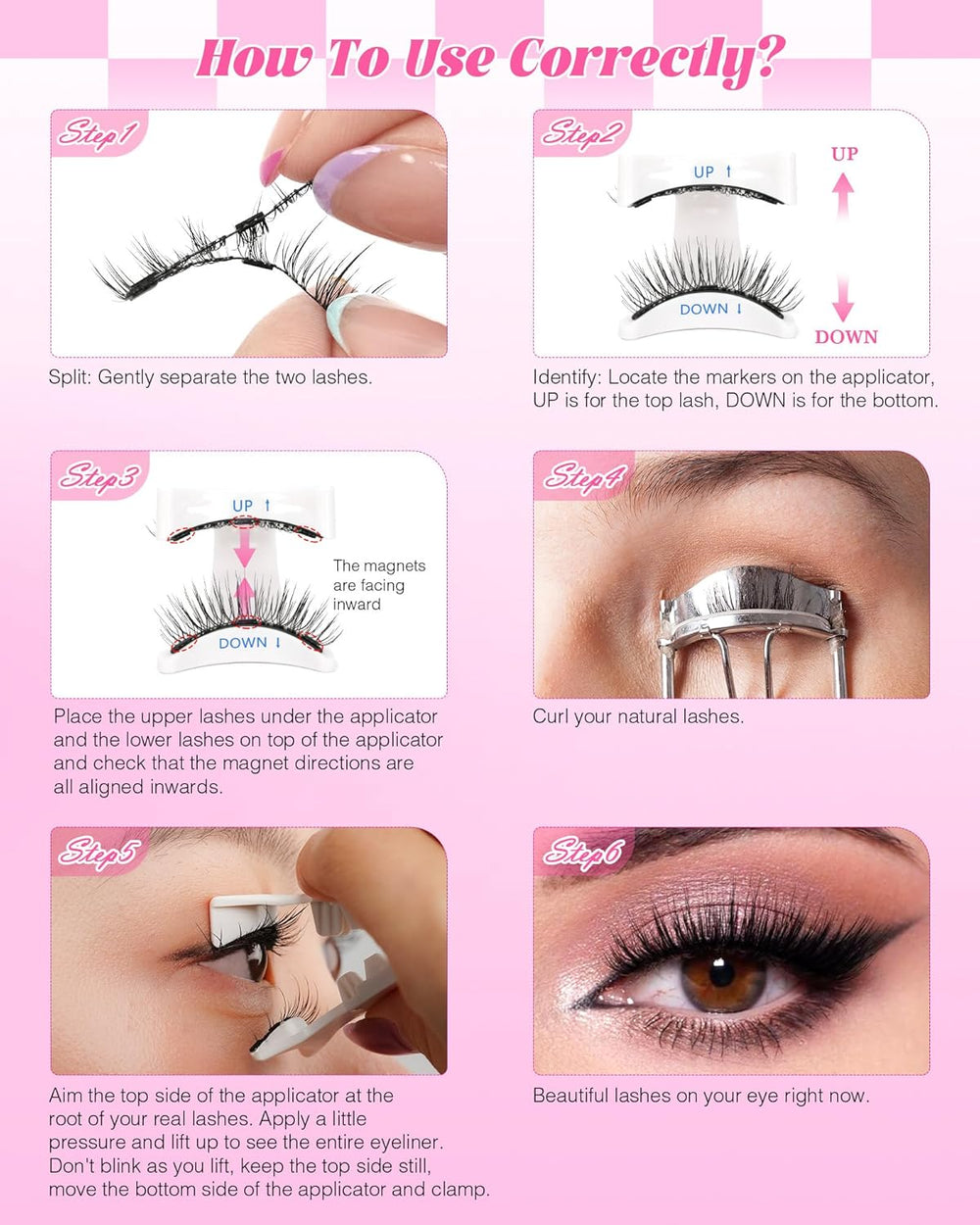 How To Use Correctly?

Step1

Split: Gently separate the two lashes.

Step2

UP ↑

DOWN ↓

UP

DOWN

Identify: Locate the markers on the applicator, UP is for the top lash, DOWN is for the bottom.

Step3

UP ↑

DOWN ↓

The magnets are facing inward

Place the upper lashes under the applicator and the lower lashes on top of the applicator and check that the magnet directions are all aligned inwards.

Step4

Curl your natural lashes.

Step5

Aim the top side of the applicator at the root of your real lashes. Apply a little pressure and lift up to see the entire eyeliner. Don't blink as you lift, keep the top side still, move the bottom side of the applicator and clamp.

Step6

Beautiful lashes on your eye right now.